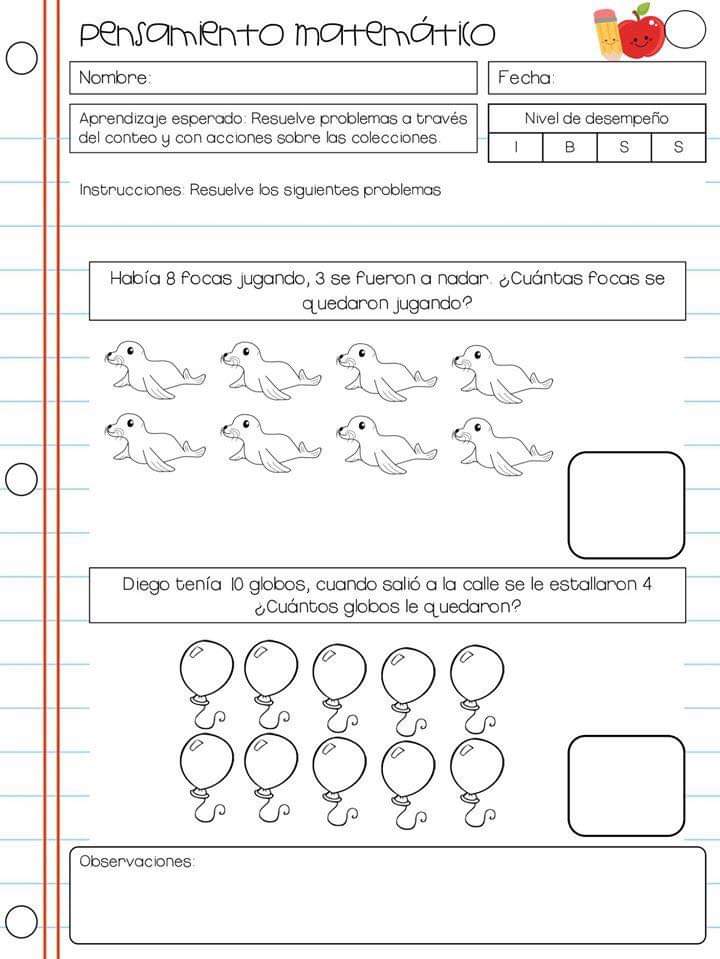 Pensamiento matemático

Nombre:

Fecha:

Aprendizaje esperado: Resuelve problemas a través del conteo y con acciones sobre las colecciones.

| Nivel de desempeño | | | |
|---|---|---|---|
| I | B | S | S |

Instrucciones: Resuelve los siguientes problemas

Había 8 focas jugando, 3 se fueron a nadar. ¿Cuántas focas se quedaron jugando?

Diego tenía 10 globos, cuando salió a la calle se le estallaron 4 ¿Cuántos globos le quedaron?

Observaciones: