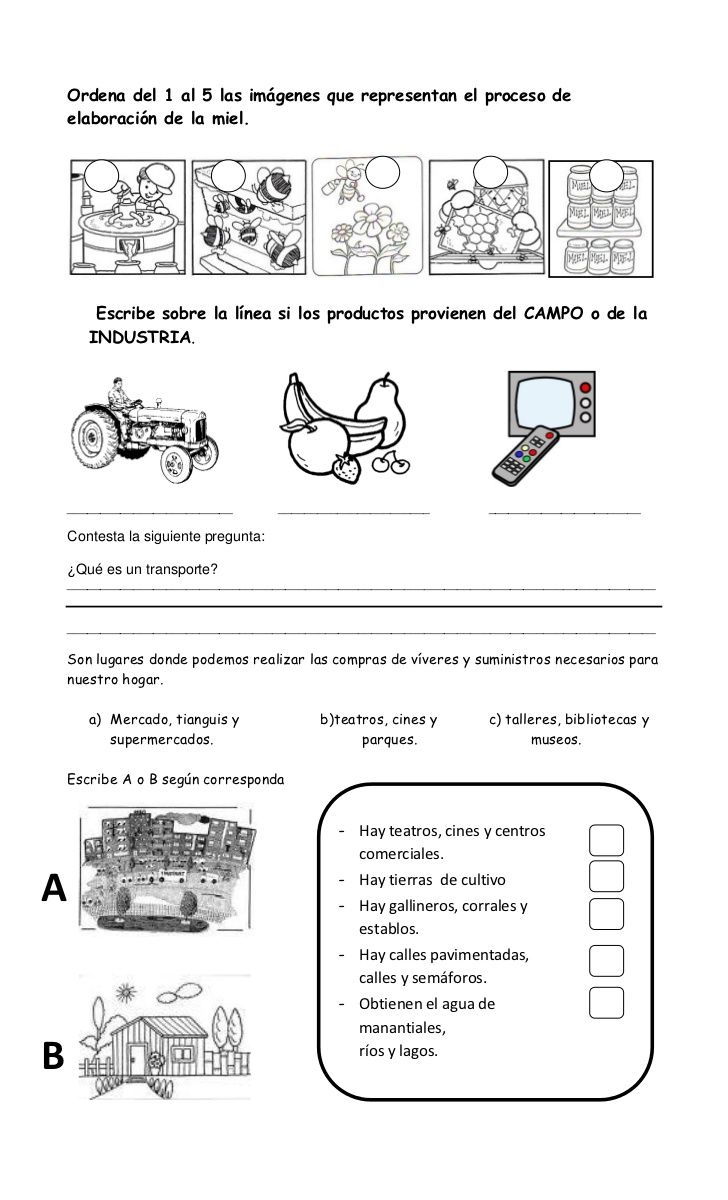 Ordena del 1 al 5 las imágenes que representan el proceso de elaboración de la miel.

MIEL MIEL MIEL MIEL MIEL MIEL MIEL MIEL

Escribe sobre la línea si los productos provienen del CAMPO o de la INDUSTRIA.

Contesta la siguiente pregunta:

¿Qué es un transporte?

Son lugares donde podemos realizar las compras de víveres y suministros necesarios para nuestro hogar.

a) Mercado, tianguis y supermercados.

b)teatros, cines y parques.

c) talleres, bibliotecas y museos.

Escribe A o B según corresponda

A

B

- Hay teatros, cines y centros comerciales.
- Hay tierras de cultivo
- Hay gallineros, corrales y establos.
- Hay calles pavimentadas, calles y semáforos.
- Obtienen el agua de manantiales, ríos y lagos.